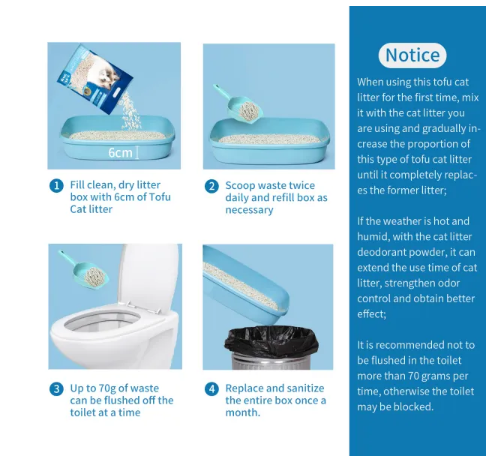 6cm

1 Fill clean, dry litter box with 6cm of Tofu Cat litter

2 Scoop waste twice daily and refill box as necessary

3 Up to 70g of waste can be flushed off the toilet at a time

4 Replace and sanitize the entire box once a month.

Notice

When using this tofu cat litter for the first time, mix it with the cat litter you are using and gradually increase the proportion of this type of tofu cat litter until it completely replaces the former litter;

If the weather is hot and humid, with the cat litter deodorant powder, it can extend the use time of cat litter, strengthen odor control and obtain better effect;

It is recommended not to be flushed in the toilet more than 70 grams per time, otherwise the toilet may be blocked.