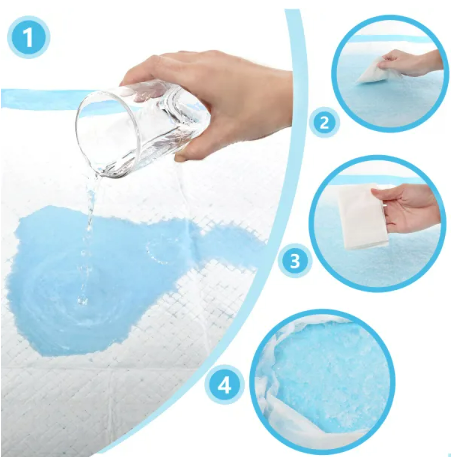 1

2

3

4